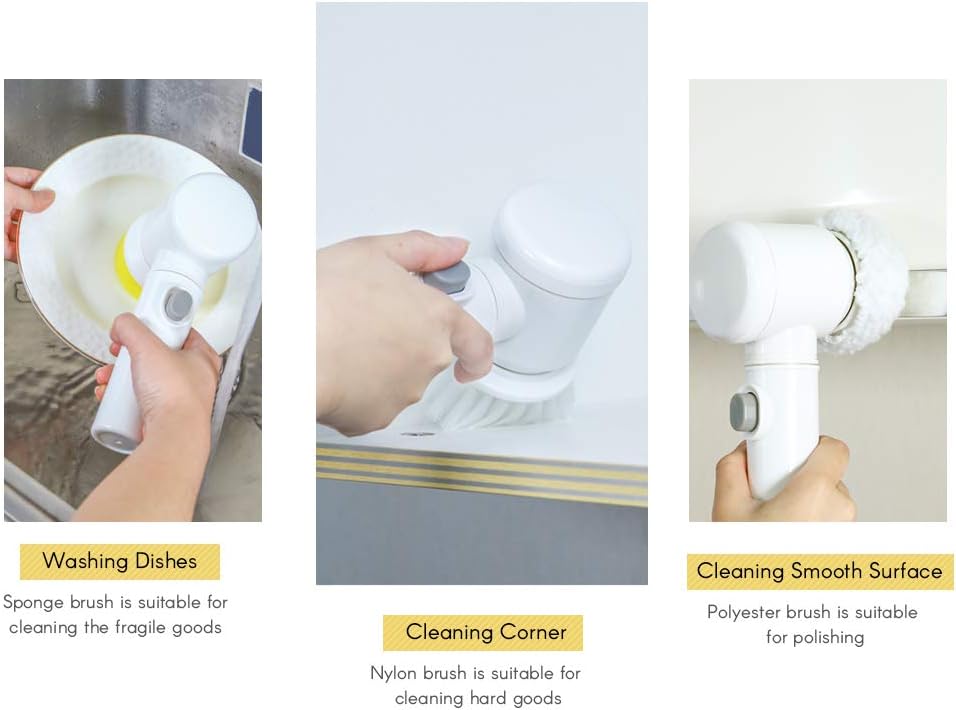 Washing Dishes

Sponge brush is suitable for cleaning the fragile goods

Cleaning Corner

Nylon brush is suitable for cleaning hard goods

Cleaning Smooth Surface

Polyester brush is suitable for polishing